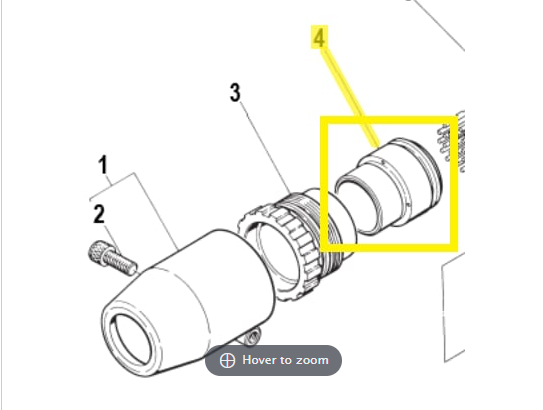 4
3
1
2
Hover to zoom