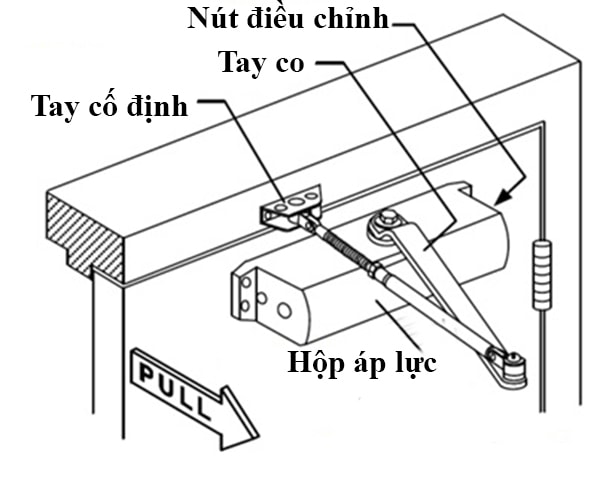 Nút điều chỉnh
Tay co
Tay cố định
Hộp áp lực
PULL